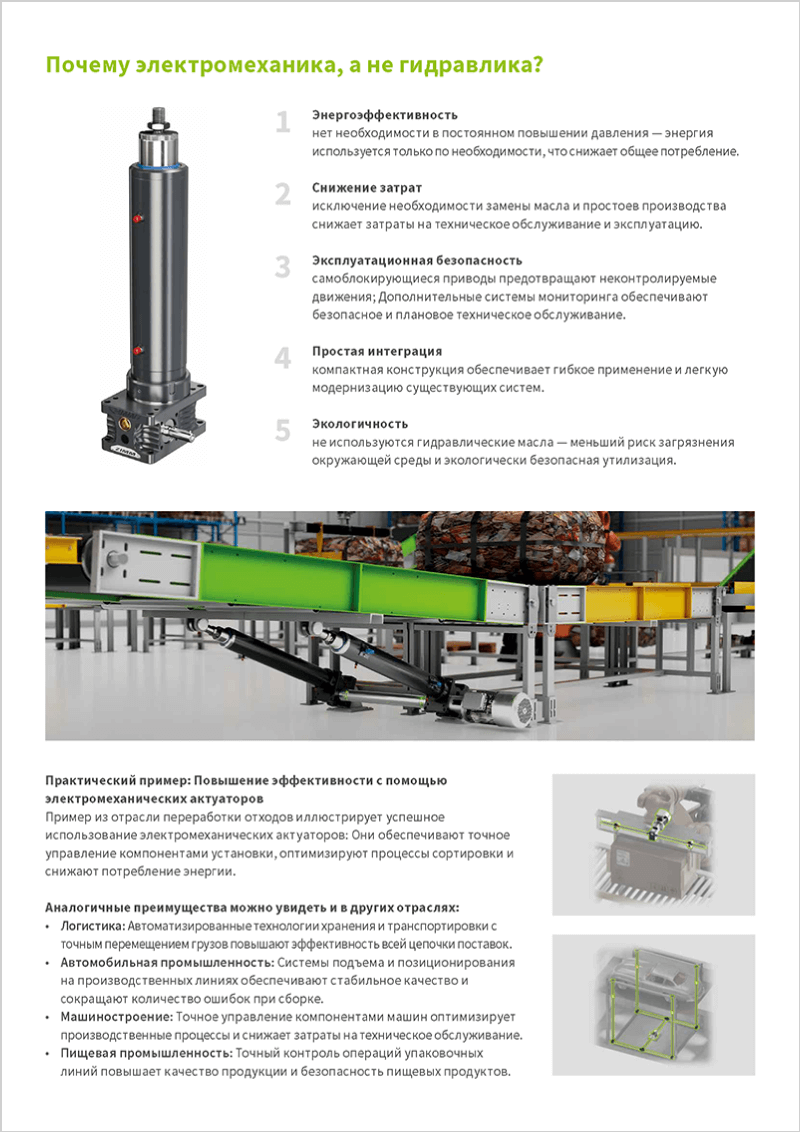 Почему электромеханика, а не гидравлика?

1 Энергоэффективность
нет необходимости в постоянном повышении давления — энергия используется только по необходимости, что снижает общее потребление.

2 Снижение затрат
исключение необходимости замены масла и простоев производства снижает затраты на техническое обслуживание и эксплуатацию.

3 Эксплуатационная безопасность
самоблокирующиеся приводы предотвращают неконтролируемые движения; Дополнительные системы мониторинга обеспечивают безопасное и плановое техническое обслуживание.

4 Простая интеграция
компактная конструкция обеспечивает гибкое применение и легкую модернизацию существующих систем.

5 Экологичность
не используются гидравлические масла — меньший риск загрязнения окружающей среды и экологически безопасная утилизация.

Практический пример: Повышение эффективности с помощью электромеханических актуаторов
Пример из отрасли переработки отходов иллюстрирует успешное использование электромеханических актуаторов: Они обеспечивают точное управление компонентами установки, оптимизируют процессы сортировки и снижают потребление энергии.

Аналогичные преимущества можно увидеть и в других отраслях:
• Логистика: Автоматизированные технологии хранения и транспортировки с точным перемещением грузов повышают эффективность всей цепочки поставок.
• Автомобильная промышленность: Системы подъема и позиционирования на производственных линиях обеспечивают стабильное качество и сокращают количество ошибок при сборке.
• Машиностроение: Точное управление компонентами машин оптимизирует производственные процессы и снижает затраты на техническое обслуживание.
• Пищевая промышленность: Точный контроль операций упаковочных линий повышает качество продукции и безопасность пищевых продуктов.