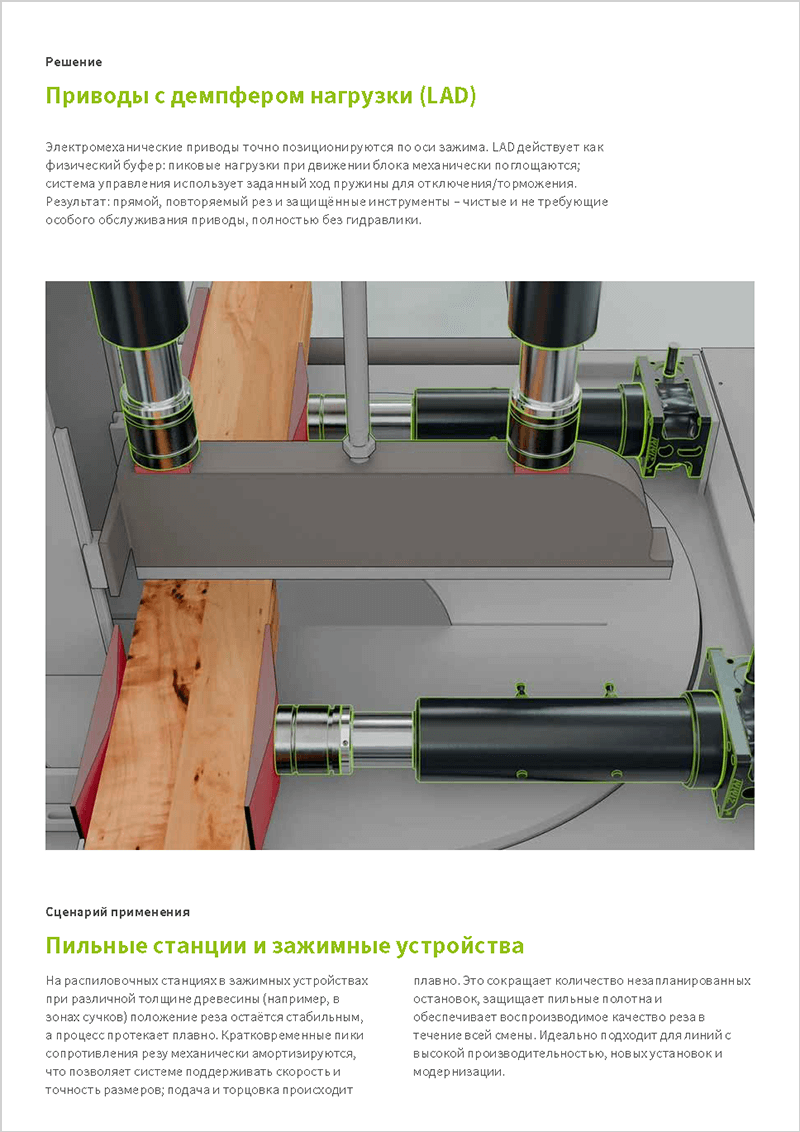 Решение

Приводы с демпфером нагрузки (LAD)

Электромеханические приводы точно позиционируются по оси зажима. LAD действует как физический буфер: пиковые нагрузки при движении блока механически поглощаются; система управления использует заданный ход пружины для отключения/торможения. Результат: прямой, повторяемый рез и защищённые инструменты – чистые и не требующие особого обслуживания приводы, полностью без гидравлики.

Сценарий применения

Пильные станции и зажимные устройства

На распиловочных станциях в зажимных устройствах при различной толщине древесины (например, в зонах сучков) положение реза остаётся стабильным, а процесс протекает плавно. Кратковременные пики сопротивления резу механически амортизируются, что позволяет системе поддерживать скорость и точность размеров; подача и торцовка происходит плавно. Это сокращает количество незапланированных остановок, защищает пильные полотна и обеспечивает воспроизводимое качество реза в течение всей смены. Идеально подходит для линий с высокой производительностью, новых установок и модернизации.